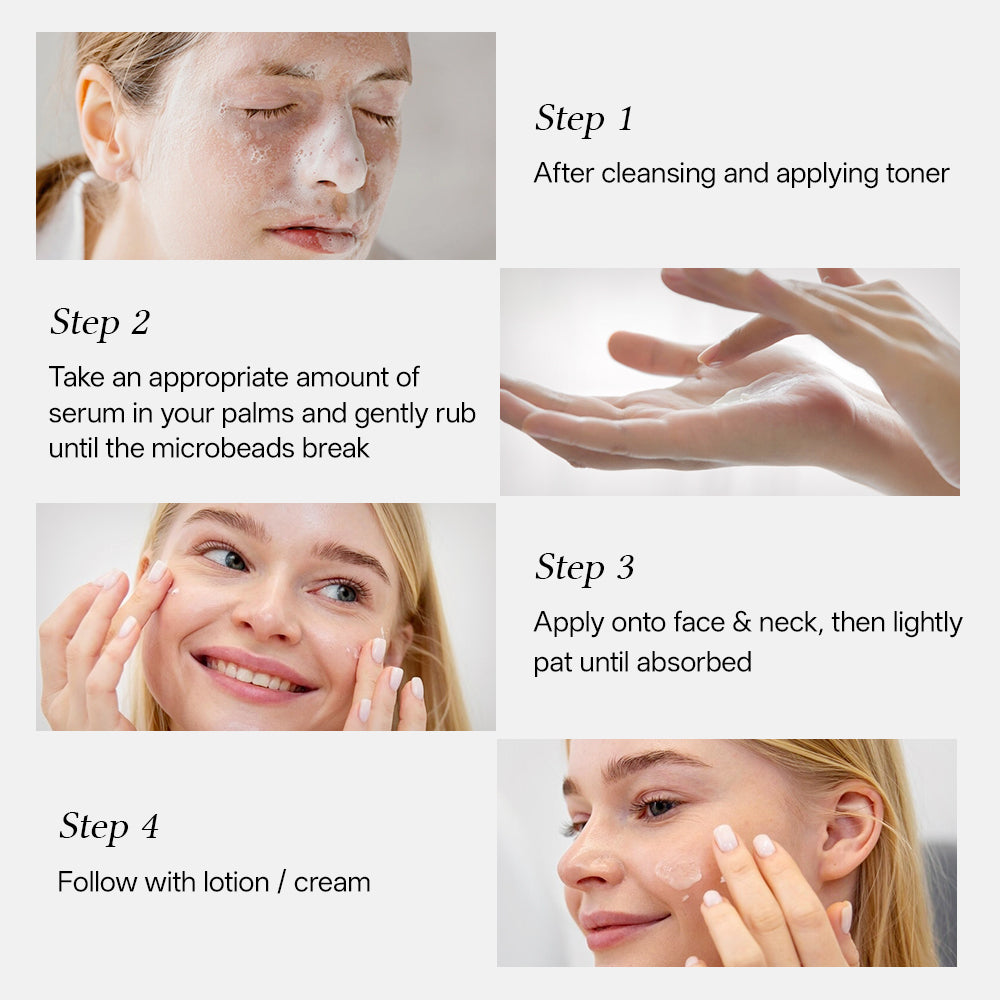 Step 1
After cleansing and applying toner

Step 2
Take an appropriate amount of serum in your palms and gently rub until the microbeads break

Step 3
Apply onto face & neck, then lightly pat until absorbed

Step 4
Follow with lotion / cream