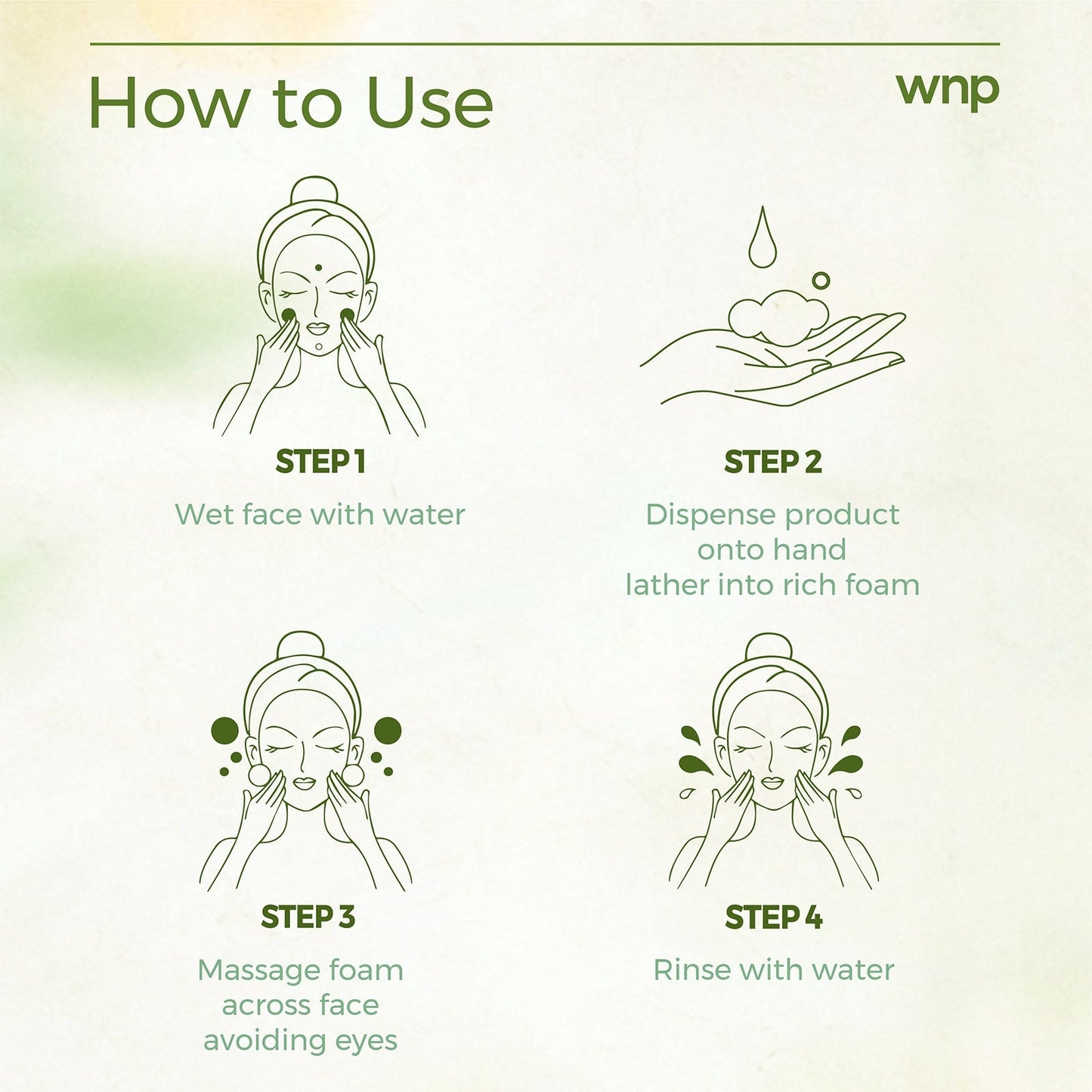 How to Use

wnp

STEP 1
Wet face with water

STEP 2
Dispense product onto hand lather into rich foam

STEP 3
Massage foam across face avoiding eyes

STEP 4
Rinse with water